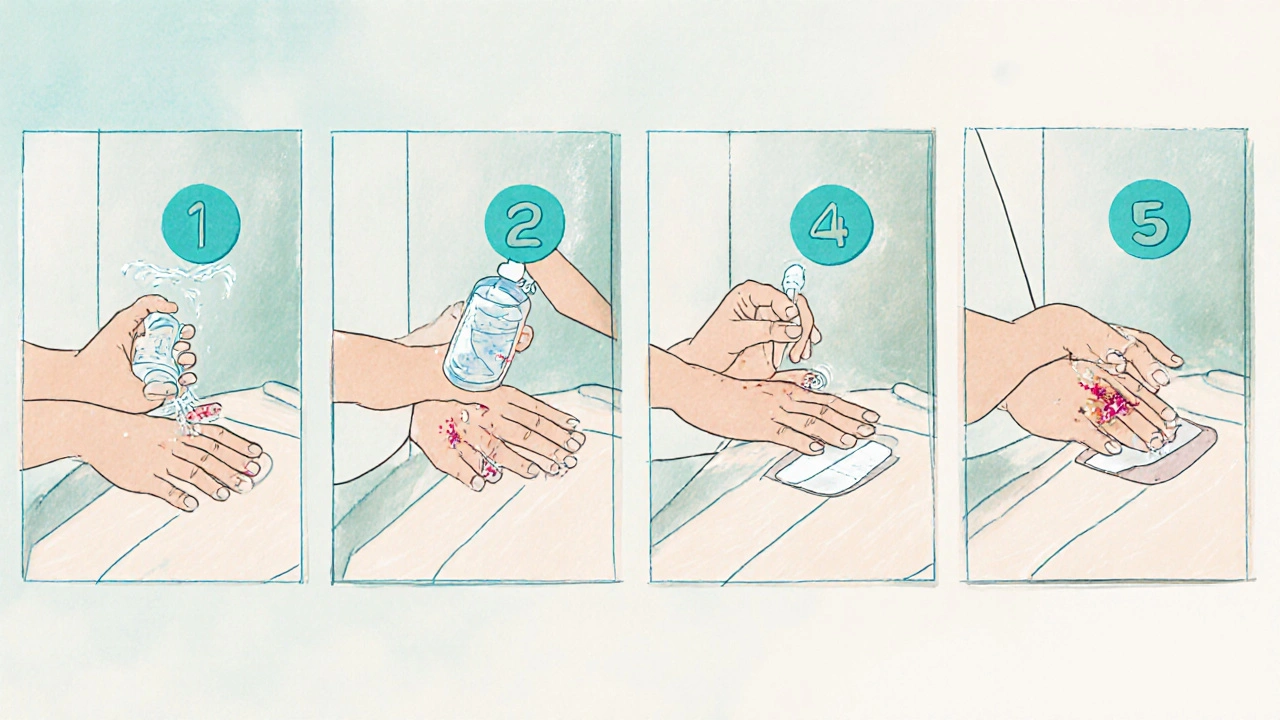 1

2

4

5